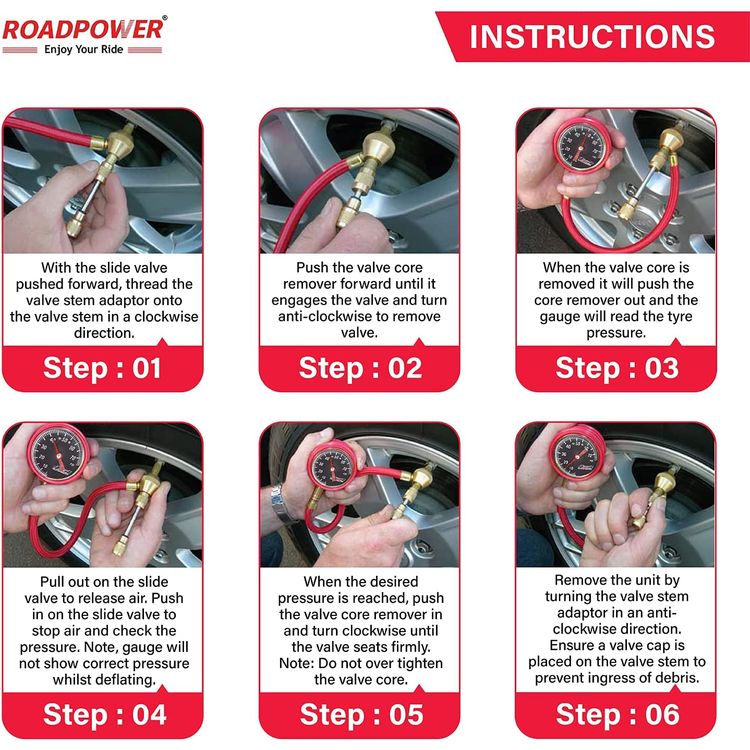 ROADPOWER®
Enjoy Your Ride

INSTRUCTIONS

With the slide valve pushed forward, thread the valve stem adaptor onto the valve stem in a clockwise direction.

Step : 01

Push the valve core remover forward until it engages the valve and turn anti-clockwise to remove valve.

Step : 02

When the valve core is removed it will push the core remover out and the gauge will read the tyre pressure.

Step : 03

Pull out on the slide valve to release air. Push in on the slide valve to stop air and check the pressure. Note, gauge will not show correct pressure whilst deflating.

Step : 04

When the desired pressure is reached, push the valve core remover in and turn clockwise until the valve seats firmly. Note: Do not over tighten the valve core.

Step : 05

Remove the unit by turning the valve stem adaptor in an anti-clockwise direction. Ensure a valve cap is placed on the valve stem to prevent ingress of debris.

Step : 06